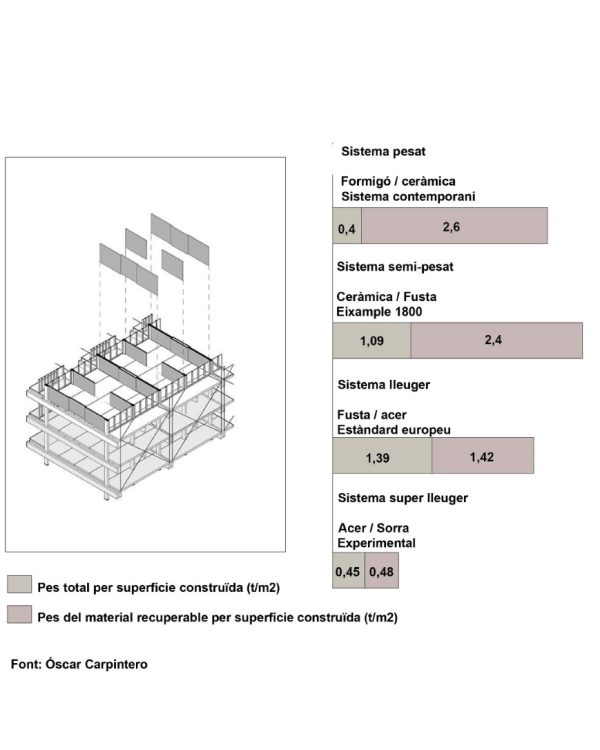 Sistema pesat

Formigó / ceràmica
Sistema contemporani

0,4 2,6

Sistema semi-pesat

Ceràmica / Fusta
Eixample 1800

1,09 2,4

Sistema lleuger

Fusta / acer
Estàndard europeu

1,39 1,42

Sistema super lleuger

Acer / Sorra
Experimental

0,45 0,48

Pes total per superfície construïda (t/m2)

Pes del material recuperable per superfície construïda (t/m2)

Font: Óscar Carpintero