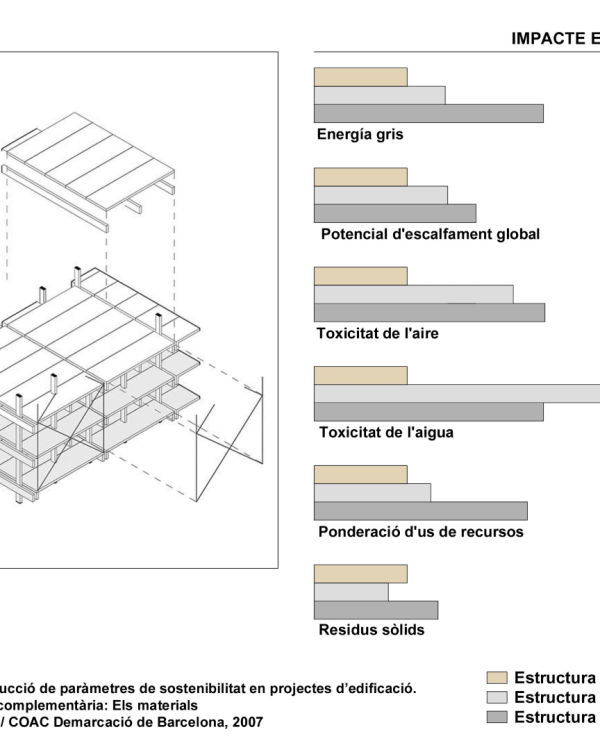 IMPACTE E

Energía gris

Potencial d'escalfament global

Toxicitat de l'aire

Toxicitat de l'aigua

Ponderació d'us de recursos

Residus sòlids

ucció de paràmetres de sostenibilitat en projectes d'edificació.
complementària: Els materials
/ COAC Demarcació de Barcelona, 2007

Estructura
Estructura
Estructura