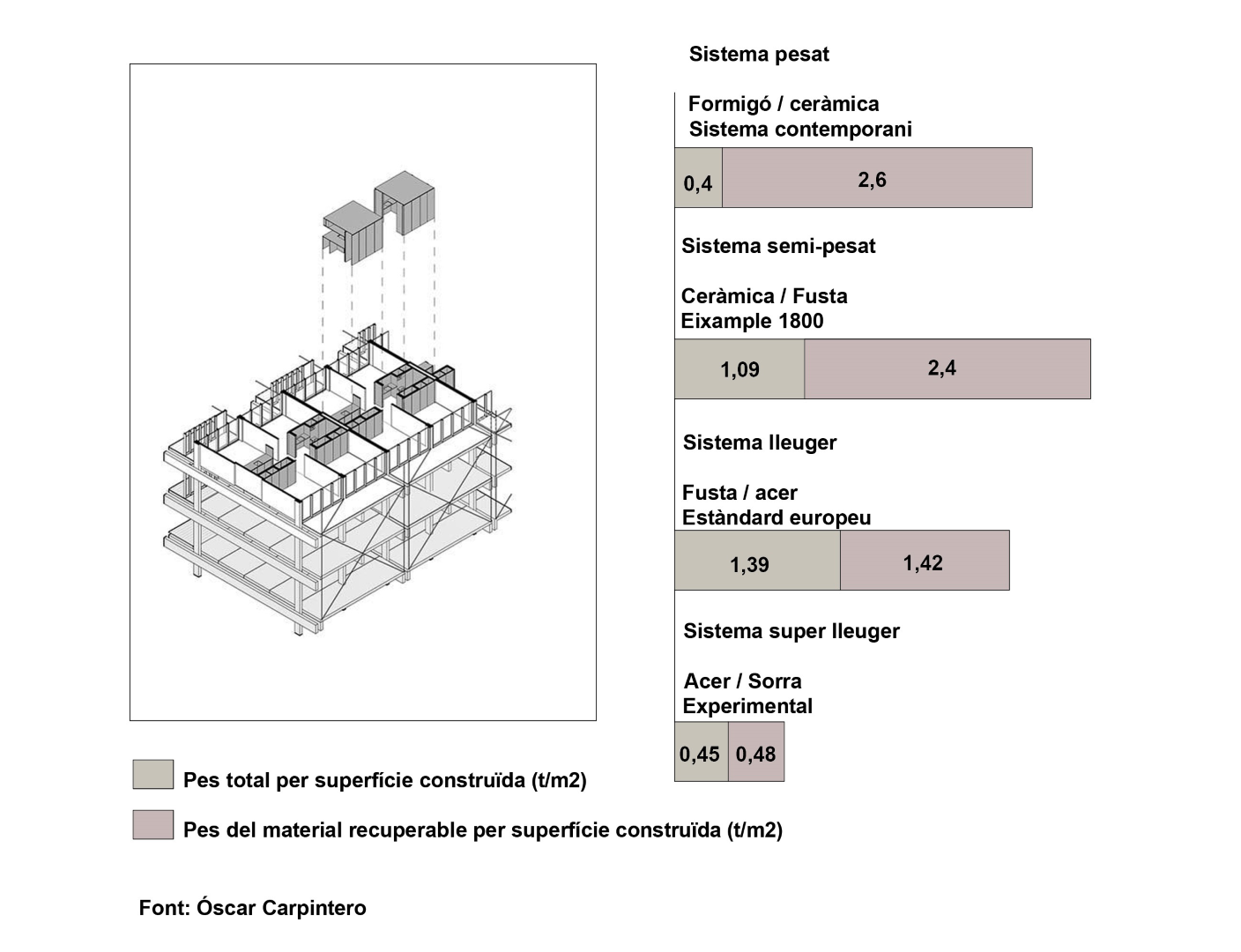 Sistema pesat

Formigó / ceràmica
Sistema contemporani

0,4 2,6

Sistema semi-pesat

Ceràmica / Fusta
Eixample 1800

1,09 2,4

Sistema lleuger

Fusta / acer
Estàndard europeu

1,39 1,42

Sistema super lleuger

Acer / Sorra
Experimental

0,45 0,48

Pes total per superfície construïda (t/m2)

Pes del material recuperable per superfície construïda (t/m2)

Font: Óscar Carpintero