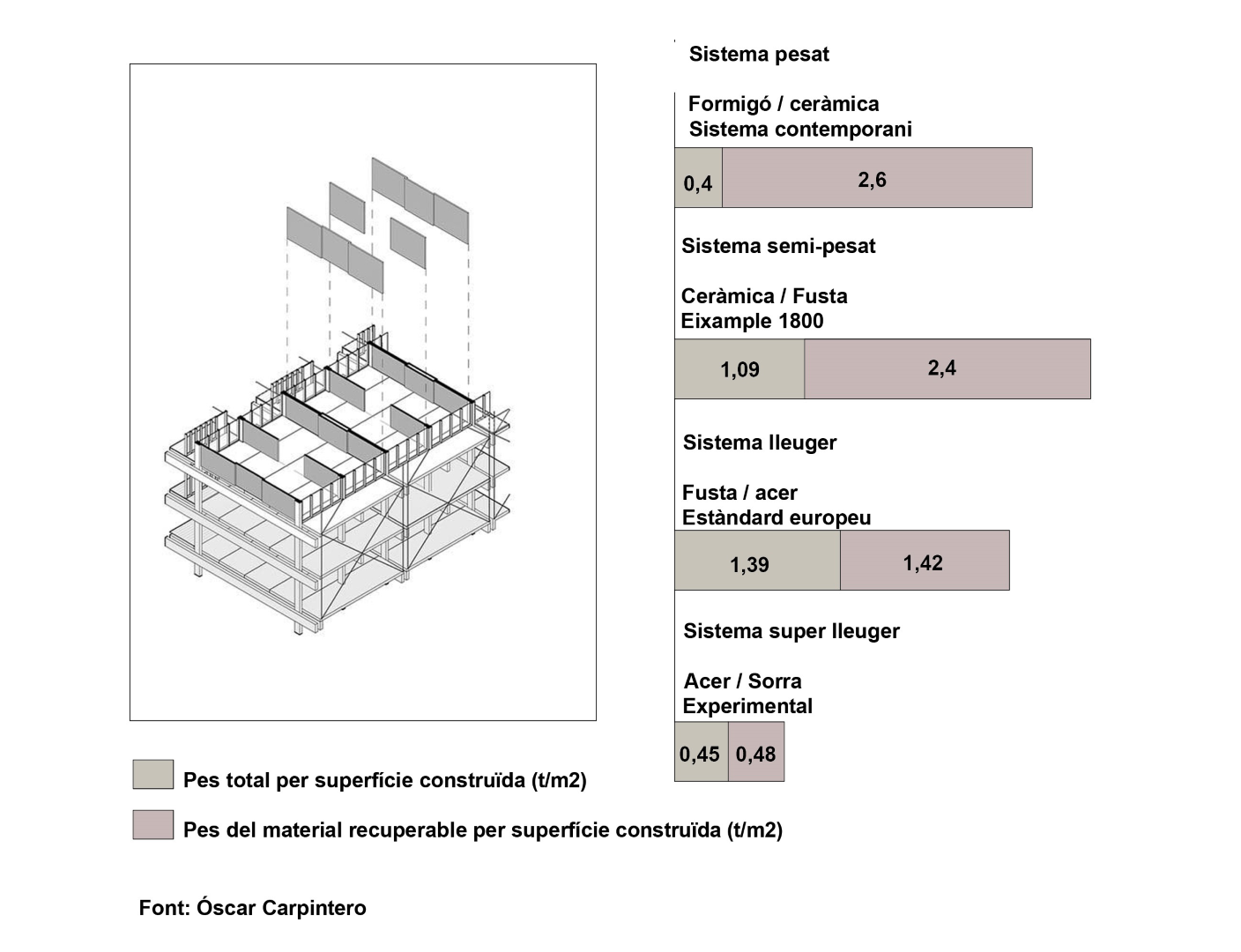 Sistema pesat

Formigó / ceràmica
Sistema contemporani

0,4 2,6

Sistema semi-pesat

Ceràmica / Fusta
Eixample 1800

1,09 2,4

Sistema lleuger

Fusta / acer
Estàndard europeu

1,39 1,42

Sistema super lleuger

Acer / Sorra
Experimental

0,45 0,48

Pes total per superfície construïda (t/m2)

Pes del material recuperable per superfície construïda (t/m2)

Font: Óscar Carpintero