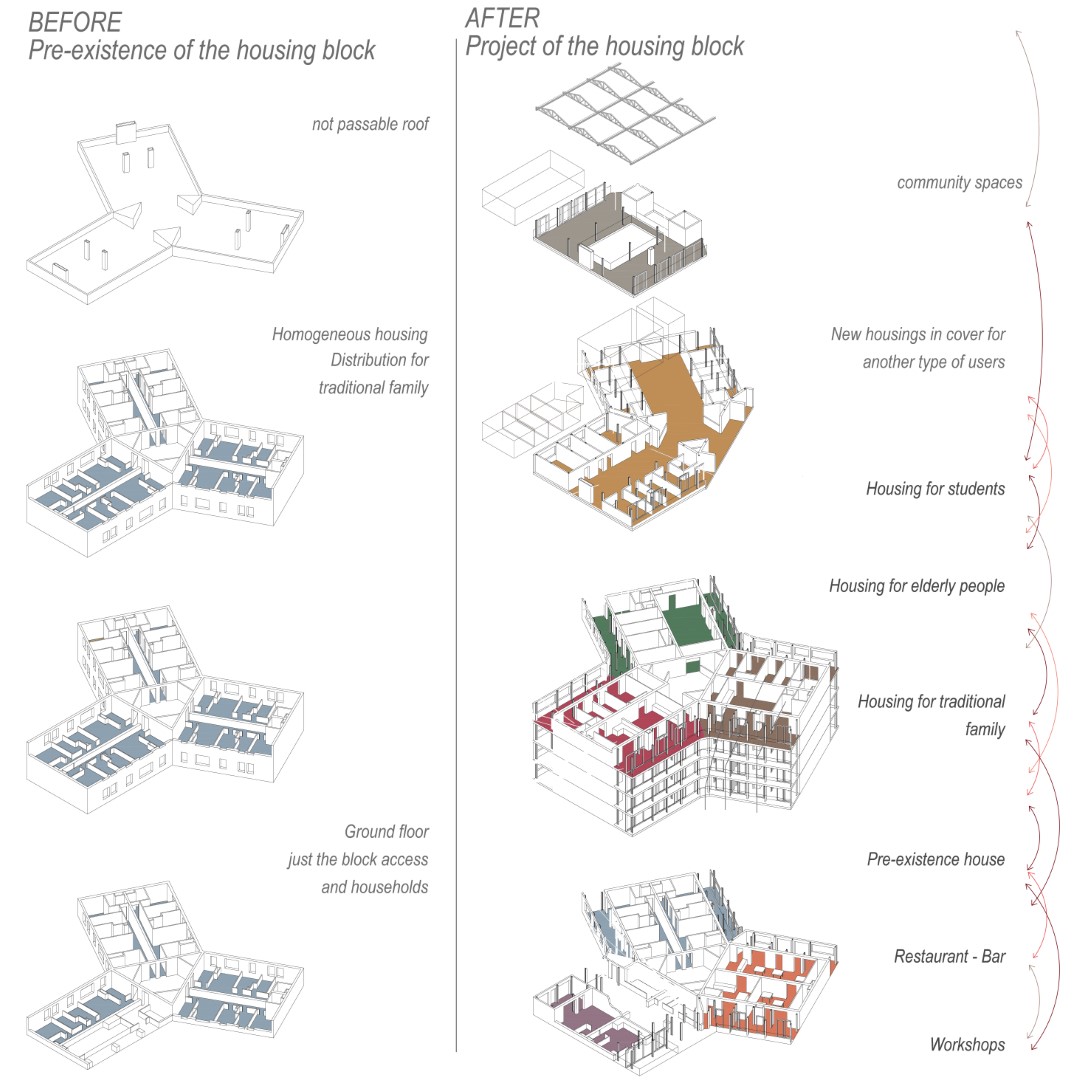 BEFORE
Pre-existence of the housing block

not passable roof

Homogeneous housing
Distribution for
traditional family

Ground floor
just the block access
and households

AFTER
Project of the housing block

community spaces

New housings in cover for
another type of users

Housing for students

Housing for elderly people

Housing for traditional
family

Pre-existence house

Restaurant - Bar

Workshops